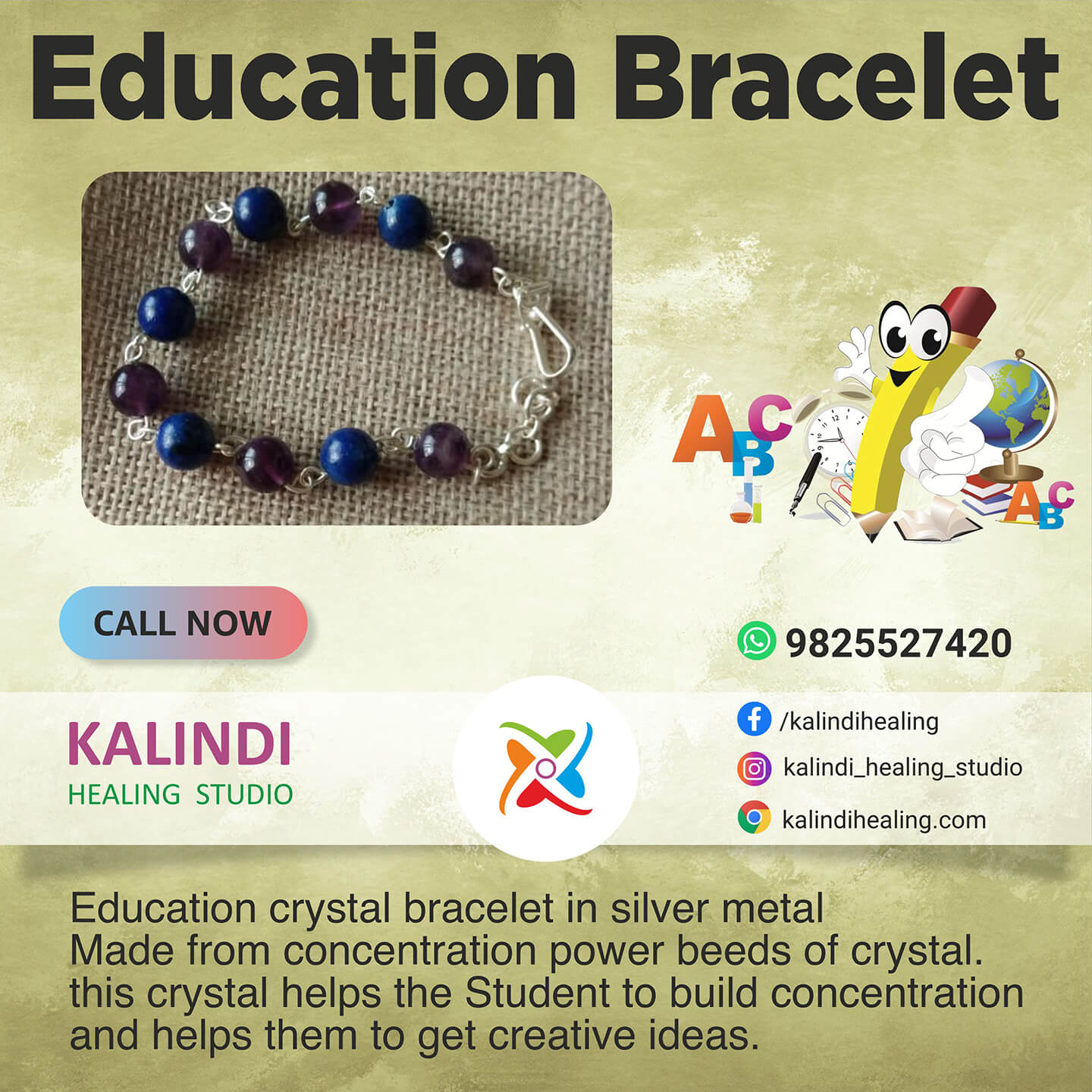 Education Bracelet

ABC

ABC

CALL NOW

9825527420

KALINDI
HEALING STUDIO

/kalindihealing

kalindi_healing_studio

kalindihealing.com

Education crystal bracelet in silver metal
Made from concentration power beeds of crystal.
this crystal helps the Student to build concentration and helps them to get creative ideas.